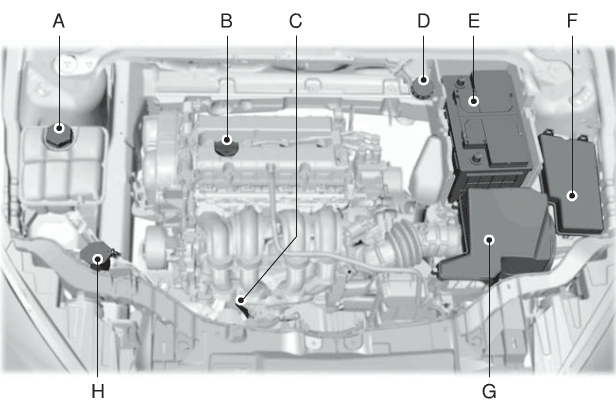 A B C D E F
H G