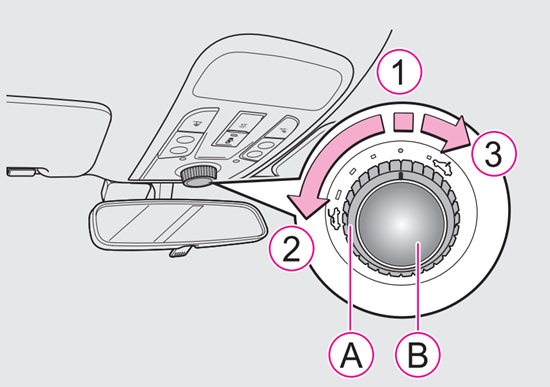 1
3
2
A
B