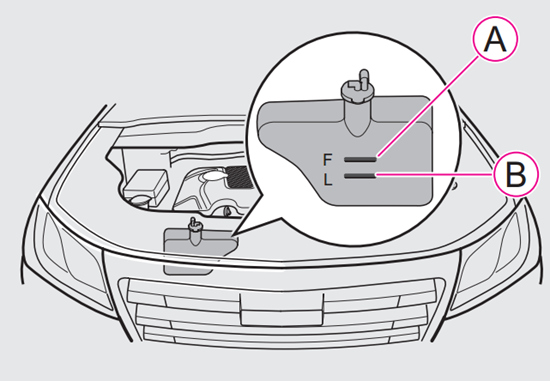 A
F
L
B