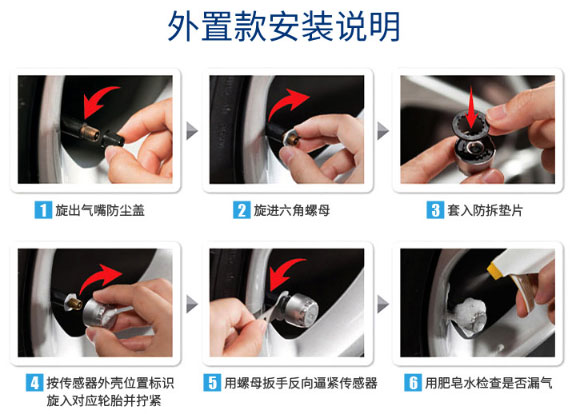 外置款安装说明

1 旋出气嘴防尘盖

2 旋进六角螺母

3 套入防拆垫片

4 按传感器外壳位置标识旋入对应轮胎并拧紧

5 用螺母扳手反向逼紧传感器

6 用肥皂水检查是否漏气