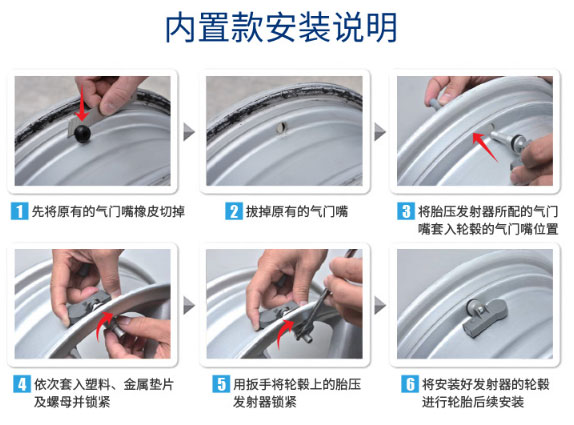 内置款安装说明

1 先将原有的气门嘴橡皮切掉

2 拔掉原有的气门嘴

3 将胎压发射器所配的气门嘴套入轮毂的气门嘴位置

4 依次套入塑料、金属垫片及螺母并锁紧

5 用扳手将轮毂上的胎压发射器锁紧

6 将安装好发射器的轮毂进行轮胎后续安装