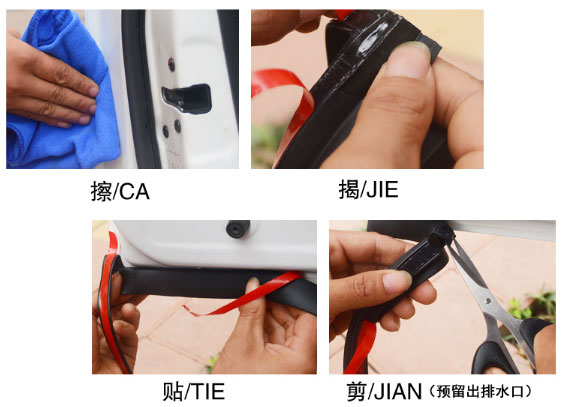 擦/CA

揭/JIE

贴/TIE

剪/JIAN（预留出排水口）