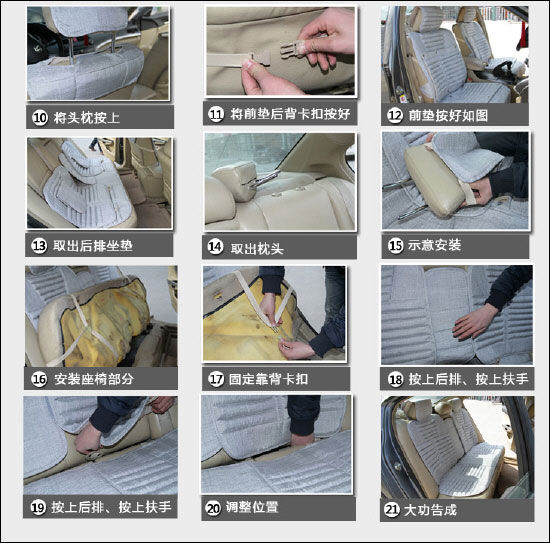 10 将头枕按上

11 将前垫后背卡扣按好

12 前垫按好如图

13 取出后排坐垫

14 取出枕头

15 示意安装

16 安装座椅部分

17 固定靠背卡扣

18 按上后排、按上扶手

19 按上后排、按上扶手

20 调整位置

21 大功告成