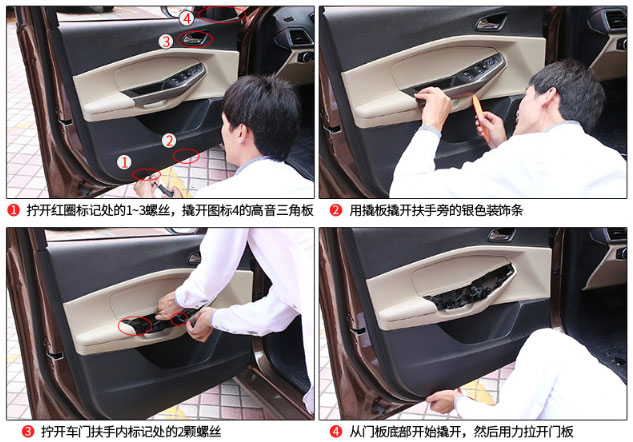 4
3
2
1
❶ 拧开红圈标记处的1~3螺丝，撬开图标4的高音三角板

❷ 用撬板撬开扶手旁的银色装饰条

❸ 拧开车门扶手内标记处的2颗螺丝

❹ 从门板底部开始撬开，然后用力拉开门板