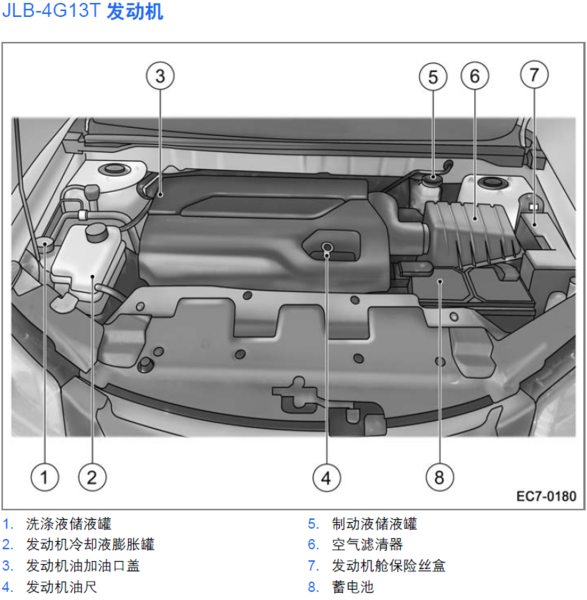 JLB-4G13T 发动机

3
5
6
7
1
2
4
8
EC7-0180

1. 洗涤液储液罐
2. 发动机冷却液膨胀罐
3. 发动机油加油口盖
4. 发动机油尺

5. 制动液储液罐
6. 空气滤清器
7. 发动机舱保险丝盒
8. 蓄电池