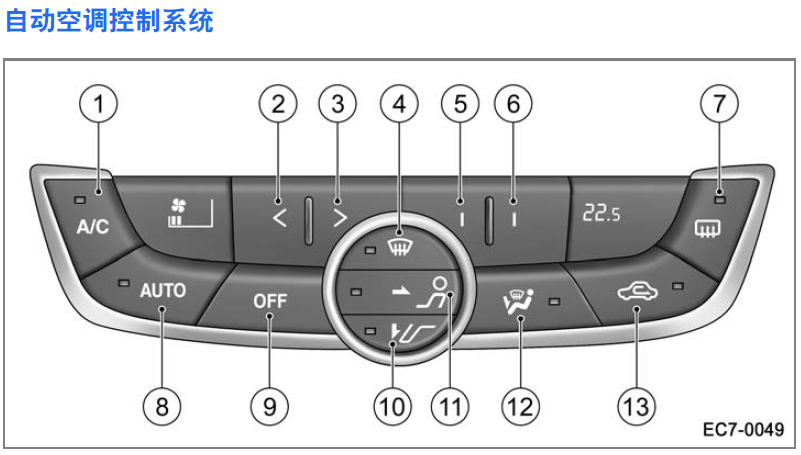 自动空调控制系统

1
2
3
4
5
6
7
A/C
<
>
22.5
AUTO
OFF
8
9
10
11
12
13
EC7-0049