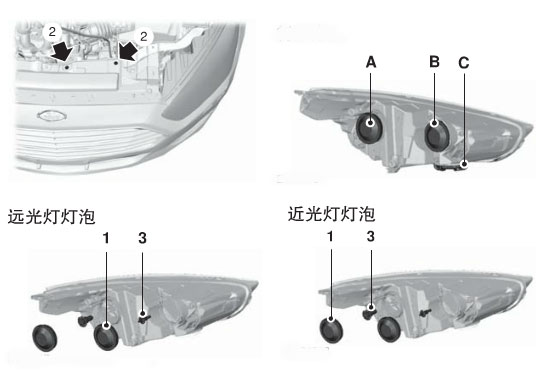 2
2

A
B
C

远光灯灯泡
1
3

近光灯灯泡
1
3