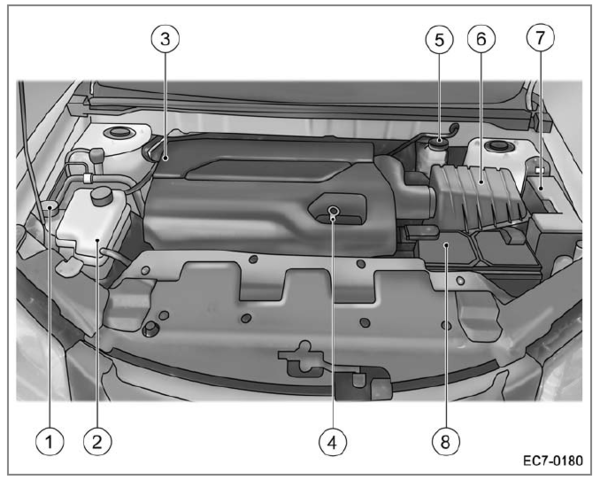 3
5
6
7
1
2
4
8
EC7-0180