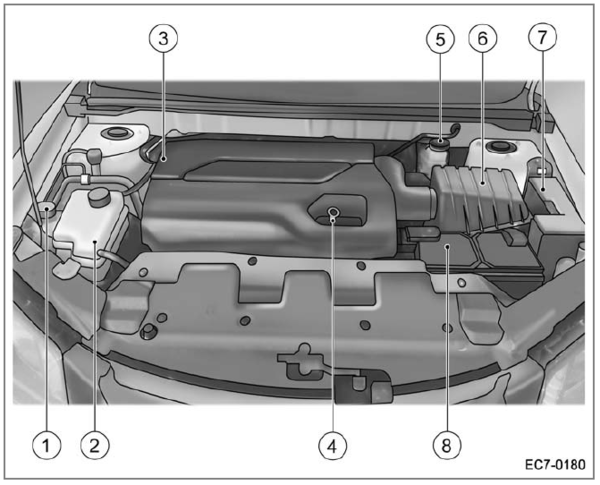 3
5
6
7
1
2
4
8
EC7-0180