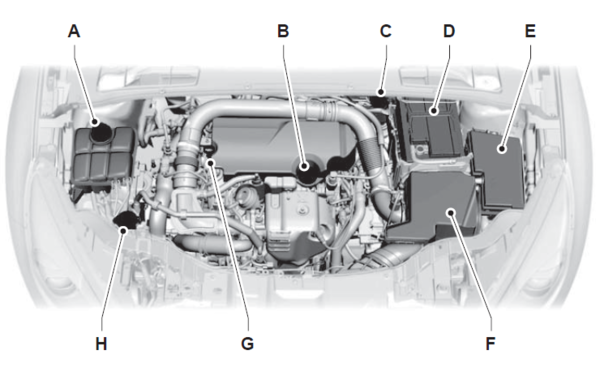 A
B
C
D
E
H
G
F