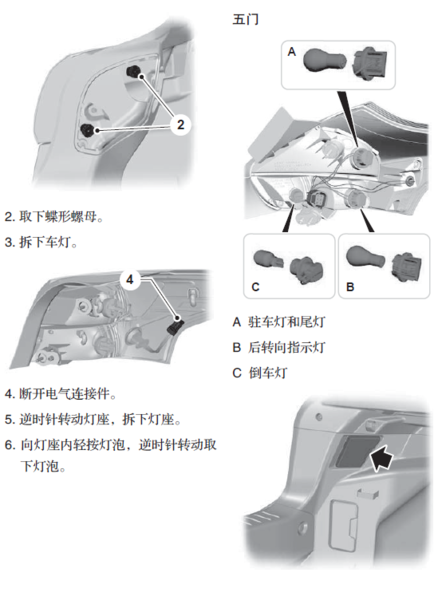 2

2. 取下蝶形螺母。

3. 拆下车灯。

4

4. 断开电气连接件。

5. 逆时针转动灯座，拆下灯座。

6. 向灯座内轻按灯泡，逆时针转动取下灯泡。

五门

A

C

B

A 驻车灯和尾灯

B 后转向指示灯

C 倒车灯