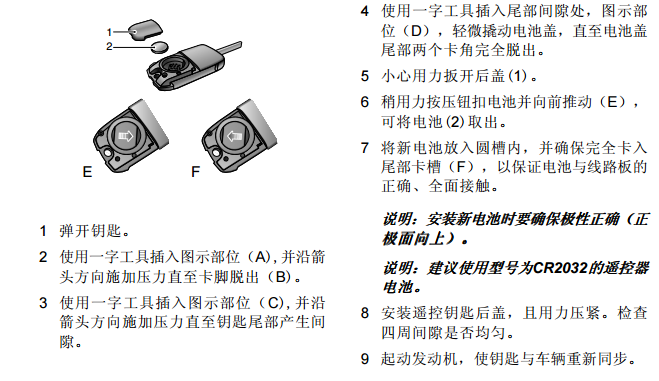 1
2

E

F

1 弹开钥匙。

2 使用一字工具插入图示部位（A),并沿箭头方向施加压力直至卡脚脱出（B)。

3 使用一字工具插入图示部位（C),并沿箭头方向施加压力直至钥匙尾部产生间隙。

4 使用一字工具插入尾部间隙处，图示部位（D），轻微撬动电池盖，直至电池盖尾部两个卡角完全脱出。

5 小心用力扳开后盖(1)。

6 稍用力按压钮扣电池并向前推动（E），可将电池(2)取出。

7 将新电池放入圆槽内，并确保完全卡入尾部卡槽（F），以保证电池与线路板的正确、全面接触。

说明：安装新电池时要确保极性正确（正极面向上）。

说明：建议使用型号为CR2032的遥控器电池。

8 安装遥控钥匙后盖，且用力压紧。检查四周间隙是否均匀。

9 起动发动机，使钥匙与车辆重新同步。