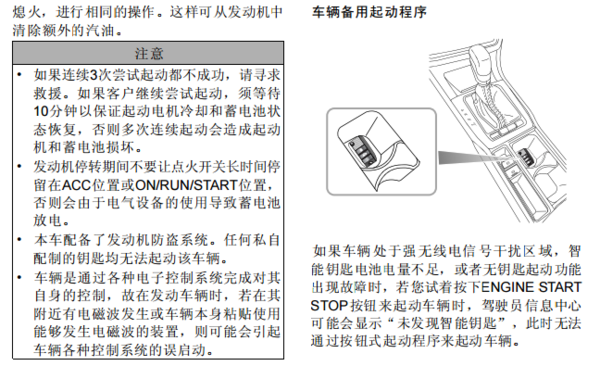 熄火，进行相同的操作。这样可从发动机中清除额外的汽油。

注意

• 如果连续3次尝试起动都不成功，请寻求救援。如果客户继续尝试起动，须等待10分钟以保证起动电机冷却和蓄电池状态恢复，否则多次连续起动会造成起动机和蓄电池损坏。
• 发动机停转期间不要让点火开关长时间停留在ACC位置或ON/RUN/START位置，否则会由于电气设备的使用导致蓄电池放电。
• 本车配备了发动机防盗系统。任何私自配制的钥匙均无法起动该车辆。
• 车辆是通过各种电子控制系统完成对其自身的控制，故在发动车辆时，若在其附近有电磁波发生或车辆本身粘贴使用能够发生电磁波的装置，则可能会引起车辆各种控制系统的误启动。

车辆备用起动程序

如果车辆处于强无线电信号干扰区域，智能钥匙电池电量不足，或者无钥匙起动功能出现故障时，若您试着按下ENGINE START STOP按钮来起动车辆时，驾驶员信息中心可能会显示“未发现智能钥匙”，此时无法通过按钮式起动程序来起动车辆。