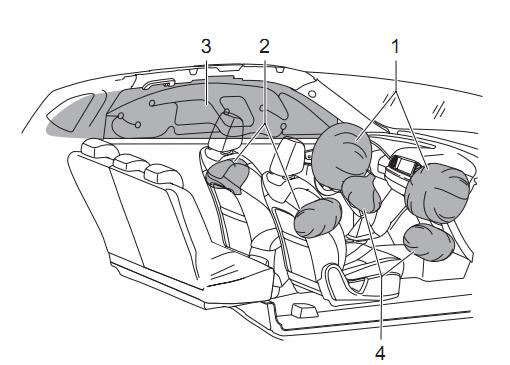 3
2
1
4