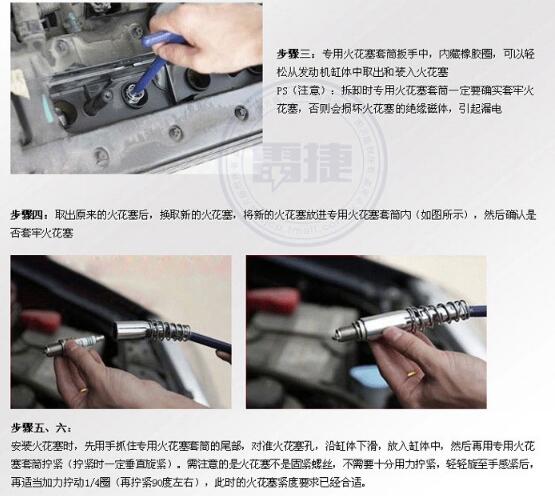 步骤三：专用火花塞套筒扳手中，内藏橡胶圈，可以轻松从发动机缸体中取出和装入火花塞
PS（注意）：拆卸时专用火花塞套筒一定要确实套牢火花塞，否则会损坏火花塞的绝缘磁体，引起漏电

嘉捷

步骤四：取出原来的火花塞后，换取新的火花塞，将新的火花塞放进专用火花塞套筒内（如图所示），然后确认是否套牢火花塞

步骤五、六：
安装火花塞时，先用手抓住专用火花塞套筒的尾部，对准火花塞孔，沿缸体下滑，放入缸体中，然后再用专用火花塞套筒拧紧（拧紧时一定垂直旋紧）。需注意的是火花塞不是固紧螺丝，不需要十分用力拧紧，轻轻旋至手感紧后，再适当加力拧动1/4圈（再拧紧90度左右），此时的火花塞紧度要求已经合适。