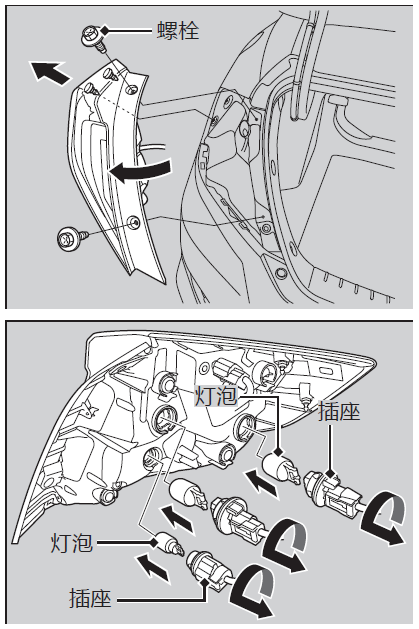 螺栓

灯泡

插座

灯泡

插座