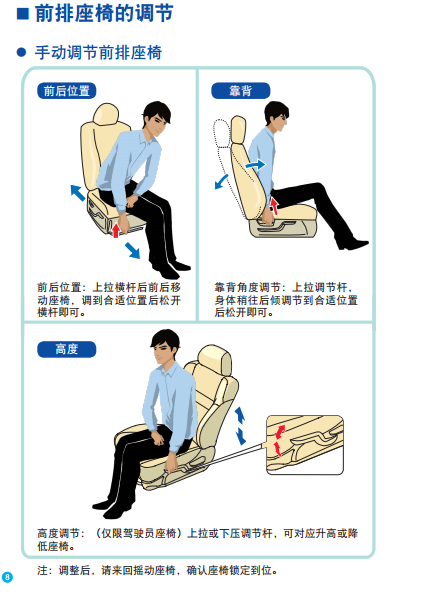 ■ 前排座椅的调节

● 手动调节前排座椅

前后位置

前后位置：上拉横杆后前后移动座椅，调到合适位置后松开横杆即可。

靠背

靠背角度调节：上拉调节杆，身体稍往后倾调节到合适位置后松开即可。

高度

高度调节：（仅限驾驶员座椅）上拉或下压调节杆，可对应升高或降低座椅。

注：调整后，请来回摇动座椅，确认座椅锁定到位。

8