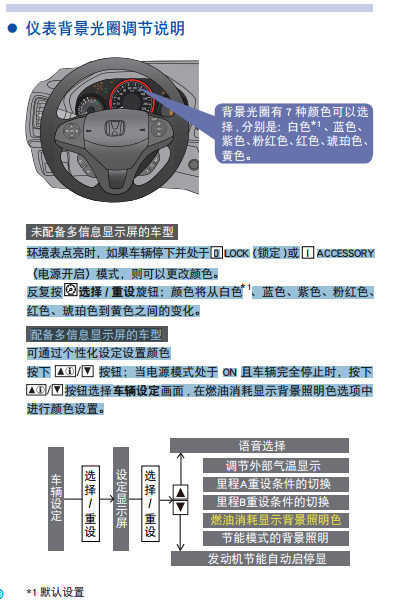 ● 仪表背景光圈调节说明

背景光圈有 7 种颜色可以选择，分别是：白色*1、蓝色、紫色、粉红色、红色、琥珀色、黄色。

未配备多信息显示屏的车型

环境表点亮时，如果车辆停下并处于 0 LOCK（锁定）或 I ACCESSORY（电源开启）模式，则可以更改颜色。

反复按 选择 / 重设旋钮；颜色将从白色*1、蓝色、紫色、粉红色、红色、琥珀色到黄色之间的变化。

配备多信息显示屏的车型

可通过个性化设定设置颜色

按下 ▲ⓘ/▼ 按钮；当电源模式处于 ON 且车辆完全停止时，按下 ▲ⓘ/▼ 按钮选择车辆设定画面，在燃油消耗显示背景照明色选项中进行颜色设置。

车辆设定
选择 / 重设
设定显示屏
选择 / 重设
▲
▼
语音选择
调节外部气温显示
里程A重设条件的切换
里程B重设条件的切换
燃油消耗显示背景照明色
节能模式的背景照明
发动机节能自动启停显

*1 默认设置