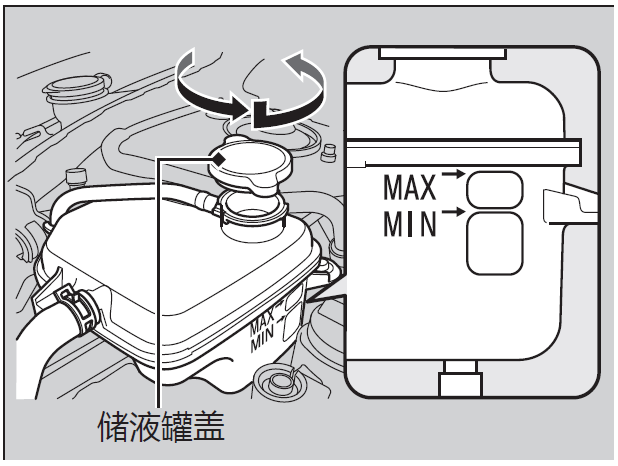 MAX
MIN
MAX
MIN
储液罐盖