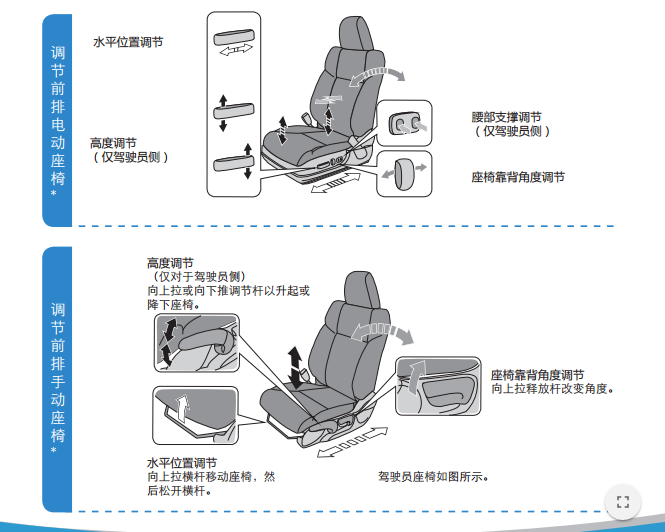 调节前排电动座椅*

水平位置调节

高度调节
（仅驾驶员侧）

腰部支撑调节
（仅驾驶员侧）

座椅靠背角度调节

调节前排手动座椅*

高度调节
（仅对于驾驶员侧）
向上拉或向下推调节杆以升起或降下座椅。

座椅靠背角度调节
向上拉释放杆改变角度。

水平位置调节
向上拉横杆移动座椅，然后松开横杆。

驾驶员座椅如图所示。