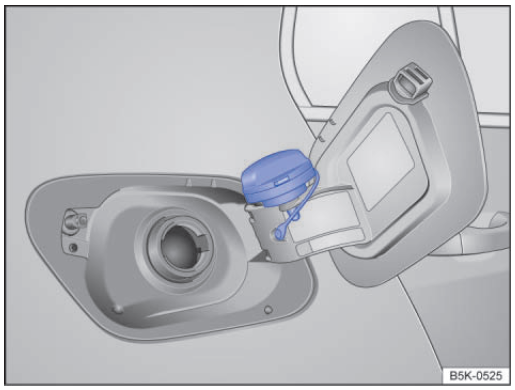 B5K-0525