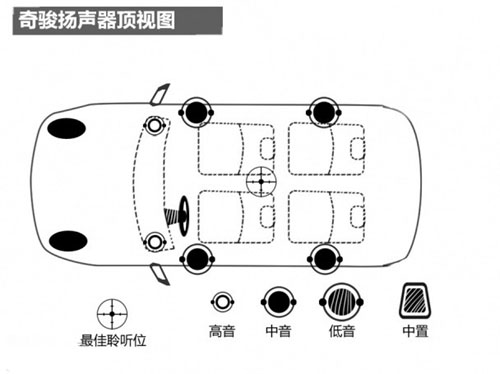 奇骏扬声器顶视图

最佳聆听位

高音

中音

低音

中置