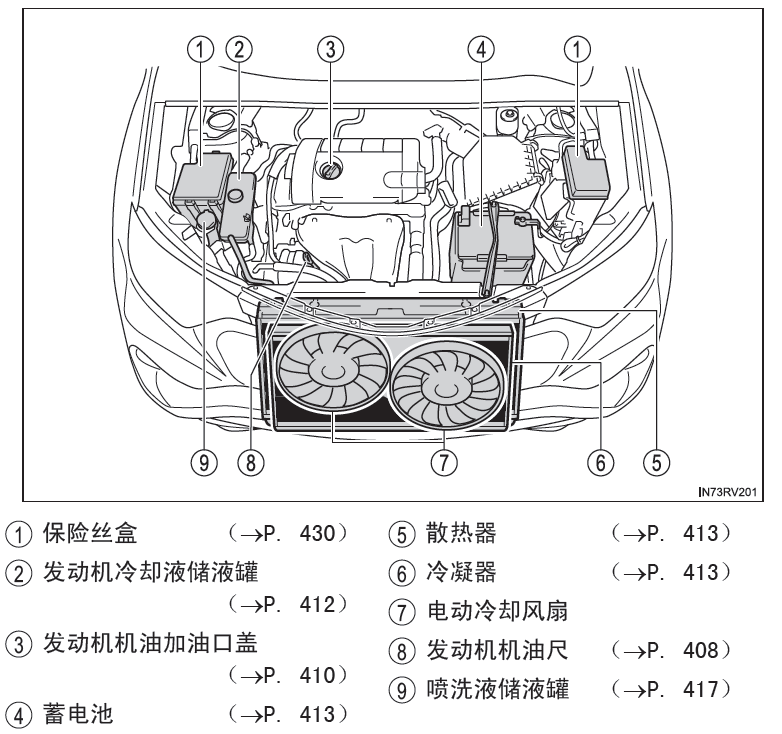 ①
②
③
④
①
⑨
⑧
⑦
⑥
⑤
IN73RV201

① 保险丝盒 （→P. 430）
② 发动机冷却液储液罐 （→P. 412）
③ 发动机机油加油口盖 （→P. 410）
④ 蓄电池 （→P. 413）

⑤ 散热器 （→P. 413）
⑥ 冷凝器 （→P. 413）
⑦ 电动冷却风扇
⑧ 发动机机油尺 （→P. 408）
⑨ 喷洗液储液罐 （→P. 417）