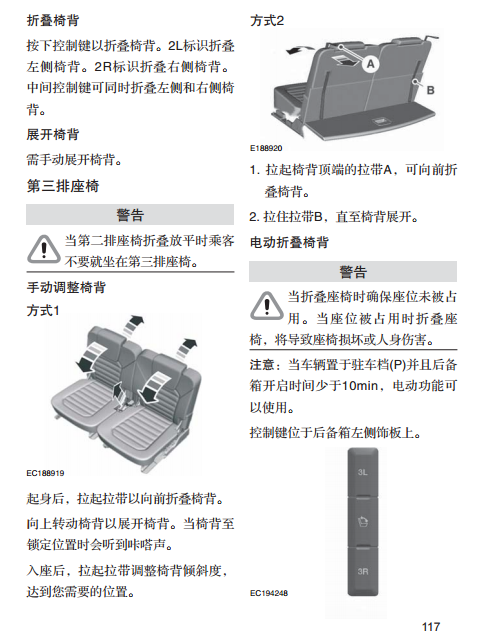 折叠椅背

按下控制键以折叠椅背。2L标识折叠左侧椅背。2R标识折叠右侧椅背。中间控制键可同时折叠左侧和右侧椅背。

展开椅背

需手动展开椅背。

第三排座椅

警告

当第二排座椅折叠放平时乘客不要就坐在第三排座椅。

手动调整椅背

方式1

EC188919

起身后，拉起拉带以向前折叠椅背。

向上转动椅背以展开椅背。当椅背至锁定位置时会听到咔嗒声。

入座后，拉起拉带调整椅背倾斜度，达到您需要的位置。

方式2

A

B

E188920

1. 拉起椅背顶端的拉带A，可向前折叠椅背。

2. 拉住拉带B，直至椅背展开。

电动折叠椅背

警告

当折叠座椅时确保座位未被占用。当座位被占用时折叠座椅，将导致座椅损坏或人身伤害。

注意：当车辆置于驻车档(P)并且后备箱开启时间少于10min，电动功能可以使用。

控制键位于后备箱左侧饰板上。

3L

3R

EC194248

117