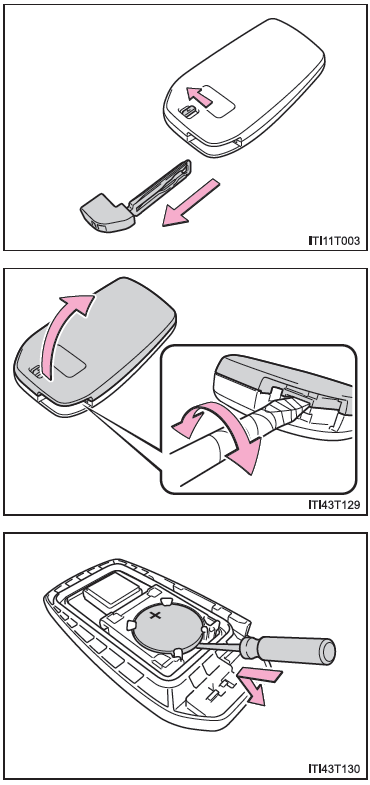 ITI11T003

ITI43T129

+

ITI43T130