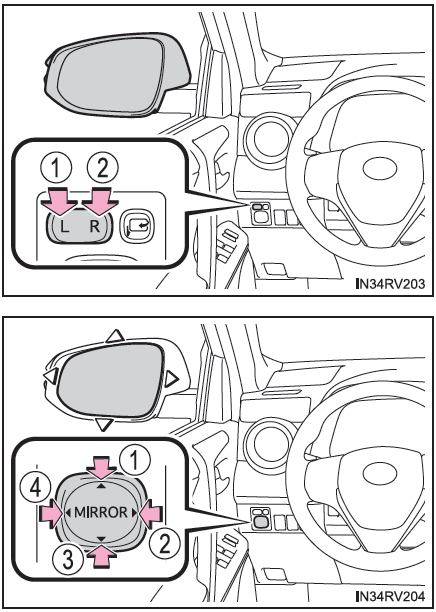 1
2
L
R
IN34RV203

1
4
MIRROR
2
3
IN34RV204