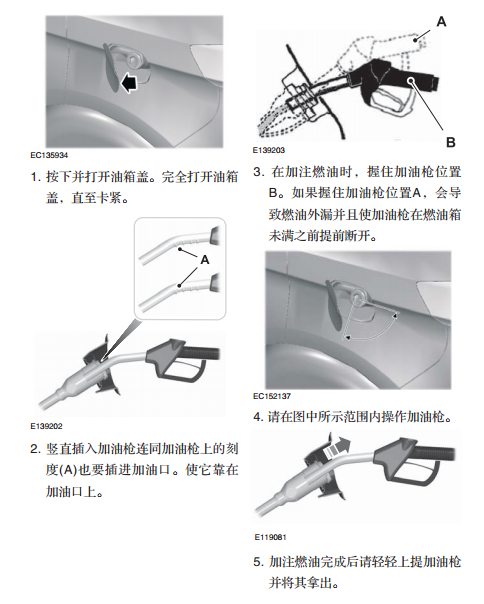 EC135934

1. 按下并打开油箱盖。完全打开油箱盖，直至卡紧。

A

E139202

2. 竖直插入加油枪连同加油枪上的刻度(A)也要插进加油口。使它靠在加油口上。

A

B

E139203

3. 在加注燃油时，握住加油枪位置B。如果握住加油枪位置A，会导致燃油外漏并且使加油枪在燃油箱未满之前提前断开。

EC152137

4. 请在图中所示范围内操作加油枪。

E119081

5. 加注燃油完成后请轻轻上提加油枪并将其拿出。