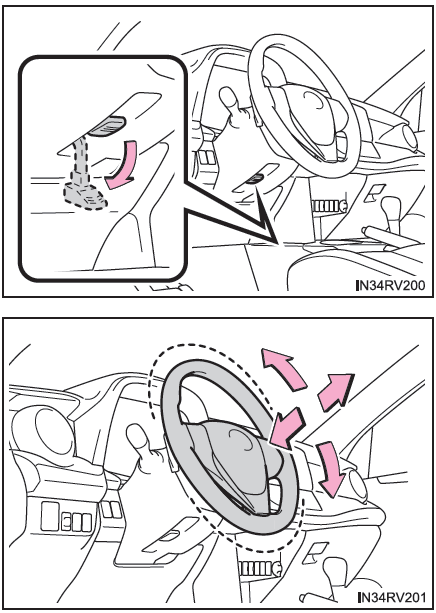 IN34RV200

IN34RV201