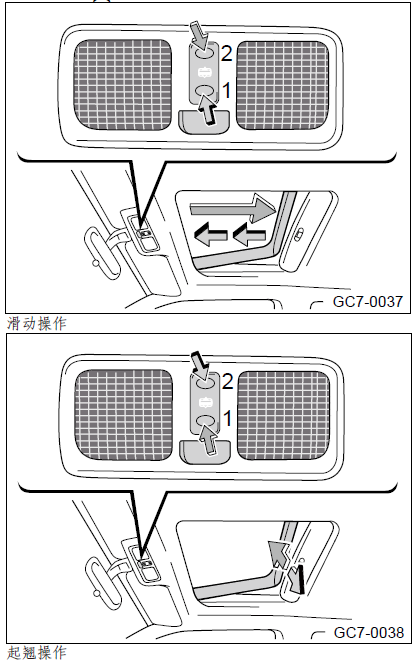 2
1
GC7-0037
滑动操作

2
1
GC7-0038
起翘操作