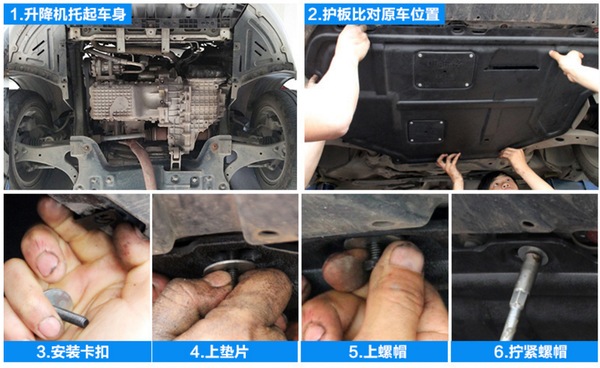 1.升降机托起车身

2.护板比对原车位置

3.安装卡扣

4.上垫片

5.上螺帽

6.拧紧螺帽