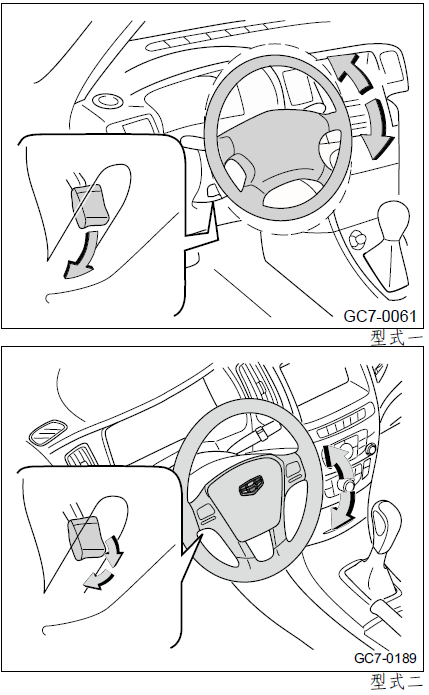 GC7-0061

型式一

GC7-0189

型式二