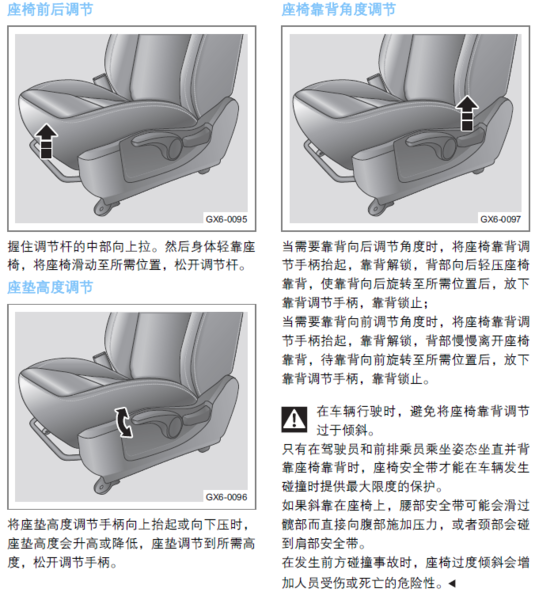 座椅前后调节

GX6-0095

握住调节杆的中部向上拉。然后身体轻靠座椅，将座椅滑动至所需位置，松开调节杆。

座垫高度调节

GX6-0096

将座垫高度调节手柄向上抬起或向下压时，座垫高度会升高或降低，座垫调节到所需高度，松开调节手柄。

座椅靠背角度调节

GX6-0097

当需要靠背向后调节角度时，将座椅靠背调节手柄抬起，靠背解锁，背部向后轻压座椅靠背，使靠背向后旋转至所需位置后，放下靠背调节手柄，靠背锁止；

当需要靠背向前调节角度时，将座椅靠背调节手柄抬起，靠背解锁，背部慢慢离开座椅靠背，待靠背向前旋转至所需位置后，放下靠背调节手柄，靠背锁止。

在车辆行驶时，避免将座椅靠背调节过于倾斜。

只有在驾驶员和前排乘员乘坐姿态坐直并背靠座椅靠背时，座椅安全带才能在车辆发生碰撞时提供最大限度的保护。

如果斜靠在座椅上，腰部安全带可能会滑过髋部而直接向腹部施加压力，或者颈部会碰到肩部安全带。

在发生前方碰撞事故时，座椅过度倾斜会增加人员受伤或死亡的危险性。◄