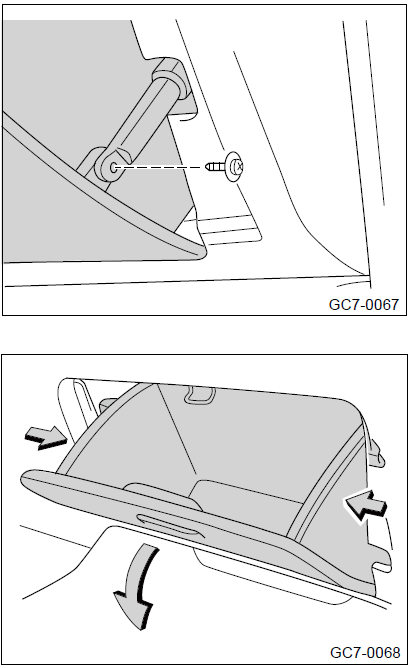 GC7-0067

GC7-0068