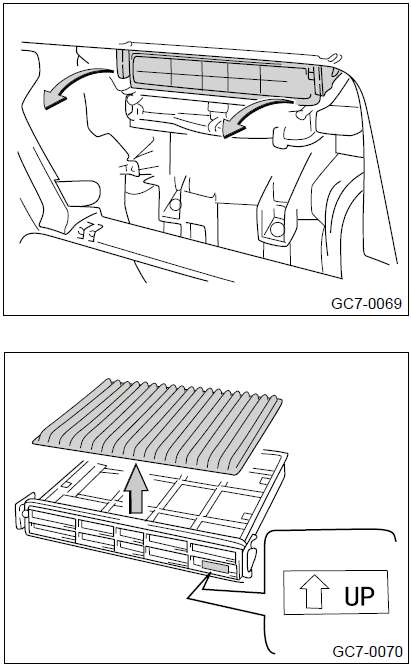 GC7-0069

UP

GC7-0070