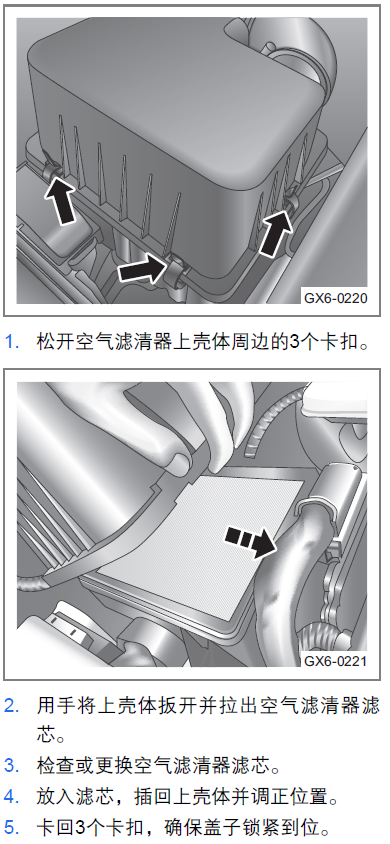 GX6-0220

1. 松开空气滤清器上壳体周边的3个卡扣。

GX6-0221

2. 用手将上壳体扳开并拉出空气滤清器滤芯。

3. 检查或更换空气滤清器滤芯。

4. 放入滤芯，插回上壳体并调正位置。

5. 卡回3个卡扣，确保盖子锁紧到位。