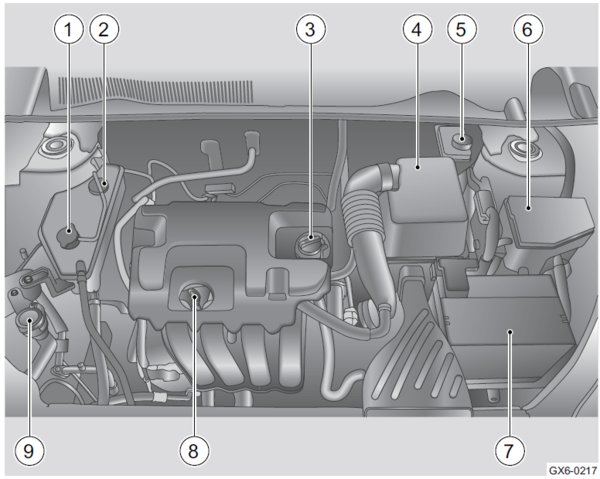 1
2
3
4
5
6
9
8
7
GX6-0217