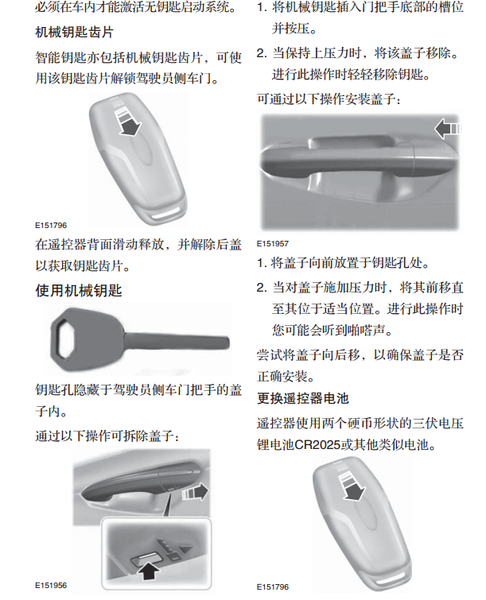 必须在车内才能激活无钥匙启动系统。

机械钥匙齿片

智能钥匙亦包括机械钥匙齿片，可使用该钥匙齿片解锁驾驶员侧车门。

E151796

在遥控器背面滑动释放，并解除后盖以获取钥匙齿片。

使用机械钥匙

钥匙孔隐藏于驾驶员侧车门把手的盖子内。

通过以下操作可拆除盖子：

E151956

1. 将机械钥匙插入门把手底部的槽位并按压。

2. 当保持上压力时，将该盖子移除。进行此操作时轻轻移除钥匙。

可通过以下操作安装盖子：

E151957

1. 将盖子向前放置于钥匙孔处。

2. 当对盖子施加压力时，将其前移直至其位于适当位置。进行此操作时您可能会听到啪嗒声。

尝试将盖子向后移，以确保盖子是否正确安装。

更换遥控器电池

遥控器使用两个硬币形状的三伏电压锂电池CR2025或其他类似电池。

E151796