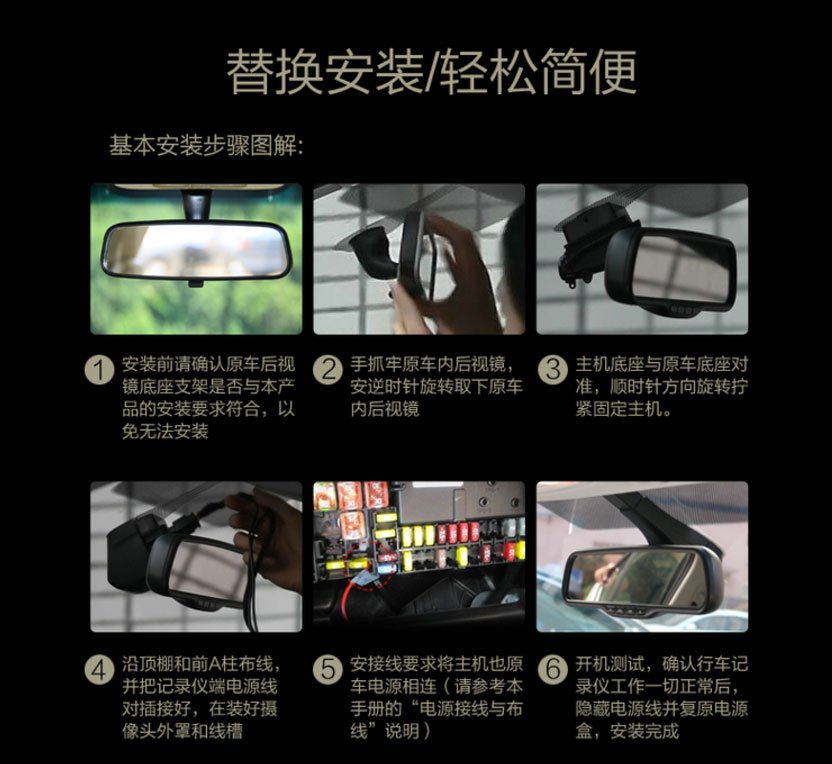 替换安装/轻松简便

基本安装步骤图解:

1 安装前请确认原车后视镜底座支架是否与本产品的安装要求符合，以免无法安装

2 手抓牢原车内后视镜，安逆时针旋转取下原车内后视镜

3 主机底座与原车底座对准，顺时针方向旋转拧紧固定主机。

4 沿顶棚和前A柱布线，并把记录仪端电源线对插接好，在装好摄像头外罩和线槽

5 安接线要求将主机也原车电源相连（请参考本手册的“电源接线与布线”说明）

6 开机测试，确认行车记录仪工作一切正常后，隐藏电源线并复原电源盒，安装完成