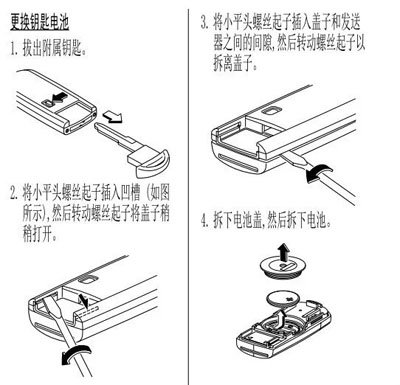 更换钥匙电池

1. 拔出附属钥匙。

2. 将小平头螺丝起子插入凹槽（如图所示），然后转动螺丝起子将盖子稍稍打开。

3. 将小平头螺丝起子插入盖子和发送器之间的间隙，然后转动螺丝起子以拆离盖子。

4. 拆下电池盖，然后拆下电池。