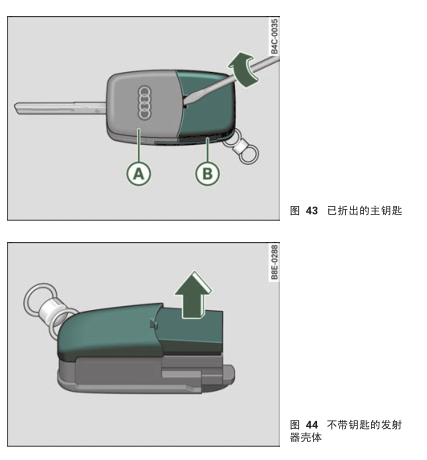 B4C-0035

A

B

图 43 已折出的主钥匙

B8E-0288

图 44 不带钥匙的发射器壳体