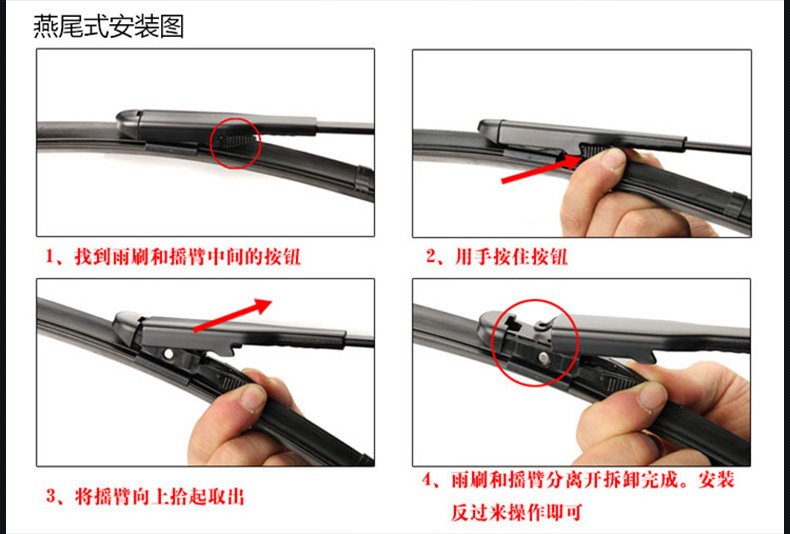 燕尾式安装图

1、找到雨刷和摇臂中间的按钮

2、用手按住按钮

3、将摇臂向上抬起取出

4、雨刷和摇臂分离开拆卸完成。安装反过来操作即可