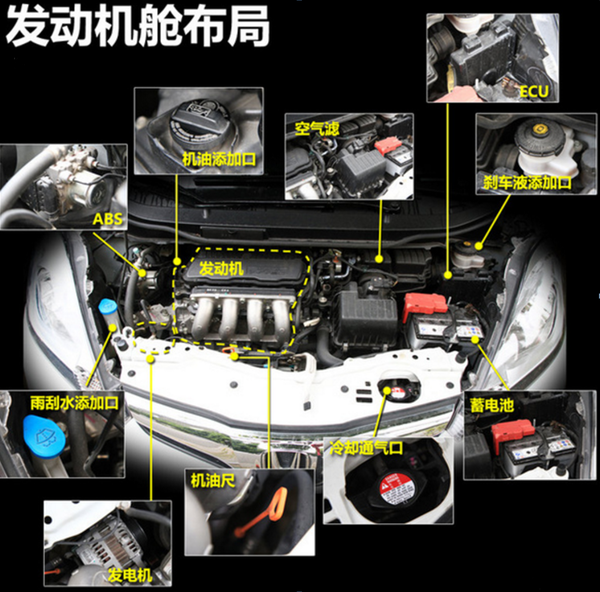 发动机舱布局

ECU

机油添加口

空气滤

刹车液添加口

ABS

发动机

雨刮水添加口

蓄电池

冷却通气口

机油尺

发电机