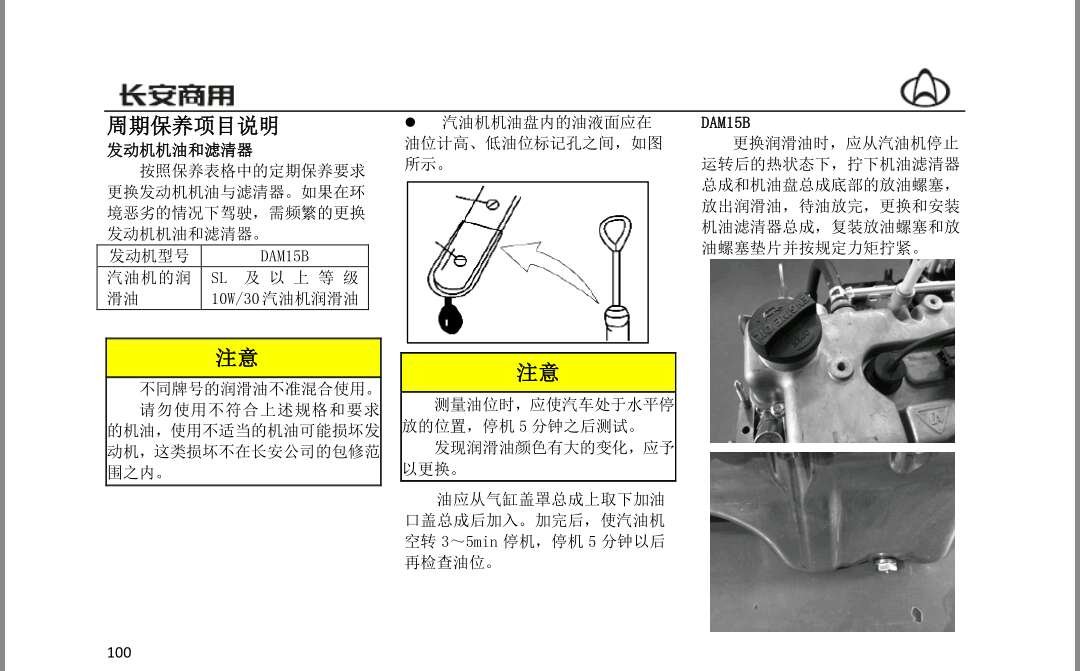 长安商用

周期保养项目说明

发动机机油和滤清器

按照保养表格中的定期保养要求更换发动机机油与滤清器。如果在环境恶劣的情况下驾驶，需频繁的更换发动机机油和滤清器。

| 发动机型号 | DAM15B |
|---|---|
| 汽油机的润滑油 | SL 及以上等级 10W/30汽油机润滑油 |

注意

不同牌号的润滑油不准混合使用。

请勿使用不符合上述规格和要求的机油，使用不适当的机油可能损坏发动机，这类损坏不在长安公司的包修范围之内。

● 汽油机机油盘内的油液面应在油位计高、低油位标记孔之间，如图所示。

注意

测量油位时，应使汽车处于水平停放的位置，停机 5 分钟之后测试。

发现润滑油颜色有大的变化，应予以更换。

油应从气缸盖罩总成上取下加油口盖总成后加入。加完后，使汽油机空转 3～5min 停机，停机 5 分钟以后再检查油位。

DAM15B

更换润滑油时，应从汽油机停止运转后的热状态下，拧下机油滤清器总成和机油盘总成底部的放油螺塞，放出润滑油，待油放完，更换和安装机油滤清器总成，复装放油螺塞和放油螺塞垫片并按规定力矩拧紧。

100