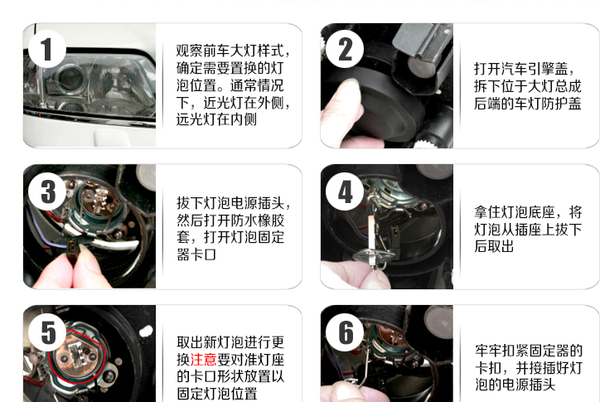 1

观察前车大灯样式，确定需要置换的灯泡位置。通常情况下，近光灯在外侧，远光灯在内侧

2

打开汽车引擎盖，拆下位于大灯总成后端的车灯防护盖

3

拔下灯泡电源插头，然后打开防水橡胶套，打开灯泡固定器卡口

4

拿住灯泡底座，将灯泡从插座上拔下后取出

5

取出新灯泡进行更换注意要对准灯座的卡口形状放置以固定灯泡位置

6

牢牢扣紧固定器的卡扣，并接插好灯泡的电源插头