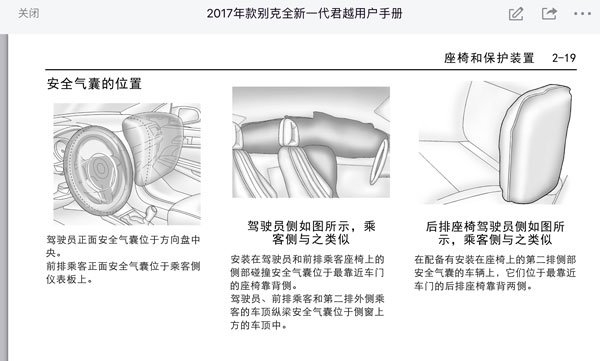 关闭

2017年款别克全新一代君越用户手册

座椅和保护装置 2-19

安全气囊的位置

驾驶员正面安全气囊位于方向盘中央。

前排乘客正面安全气囊位于乘客侧仪表板上。

驾驶员侧如图所示，乘客侧与之类似

安装在驾驶员和前排乘客座椅上的侧部碰撞安全气囊位于最靠近车门的座椅靠背侧。

驾驶员、前排乘客和第二排外侧乘客的车顶纵梁安全气囊位于侧窗上方的车顶中。

后排座椅驾驶员侧如图所示，乘客侧与之类似

在配备有安装在座椅上的第二排侧部安全气囊的车辆上，它们位于最靠近车门的后排座椅靠背两侧。