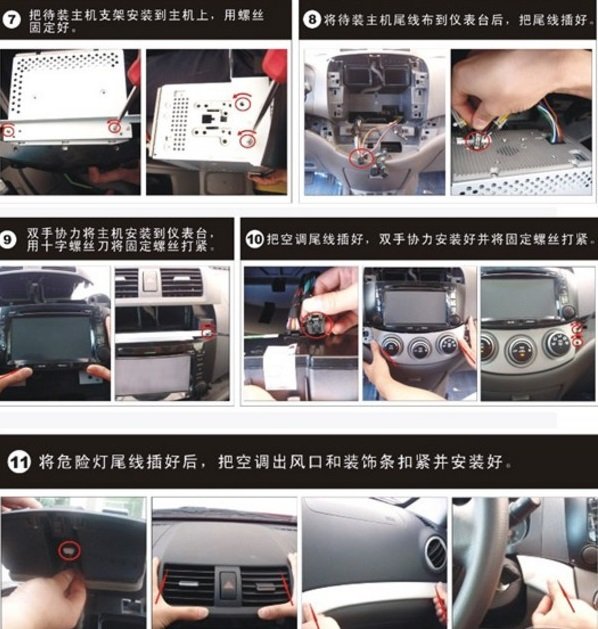 7 把待装主机支架安装到主机上，用螺丝固定好。

8 将待装主机尾线布到仪表台后，把尾线插好。

9 双手协力将主机安装到仪表台，用十字螺丝刀将固定螺丝打紧。

10 把空调尾线插好，双手协力安装好并将固定螺丝打紧。

11 将危险灯尾线插好后，把空调出风口和装饰条扣紧并安装好。